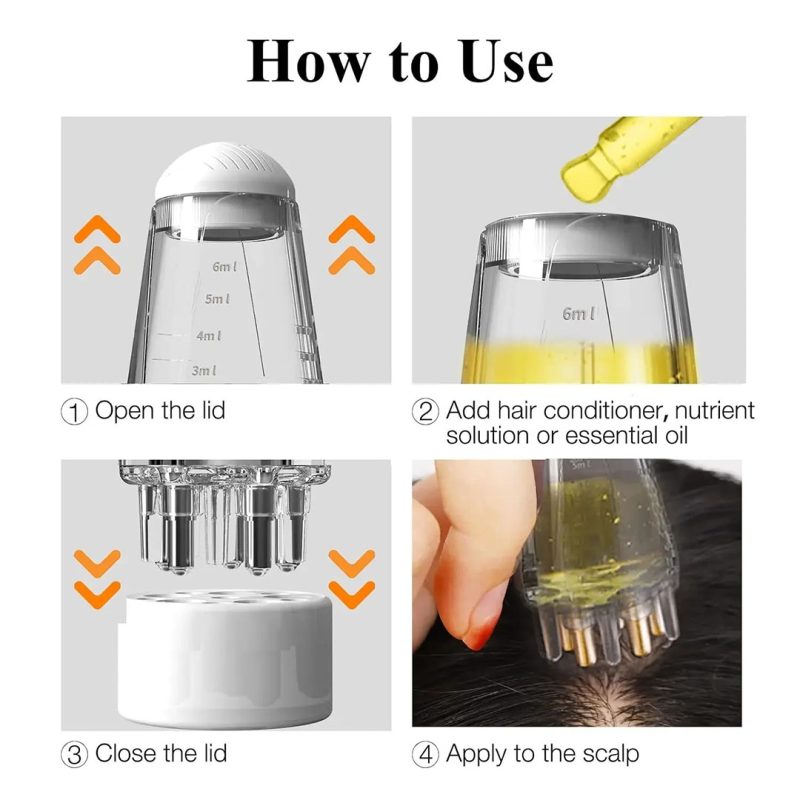 How to Use

6ml
5ml
4ml
3ml

① Open the lid

6ml

② Add hair conditioner, nutrient solution or essential oil

③ Close the lid

3ml

④ Apply to the scalp